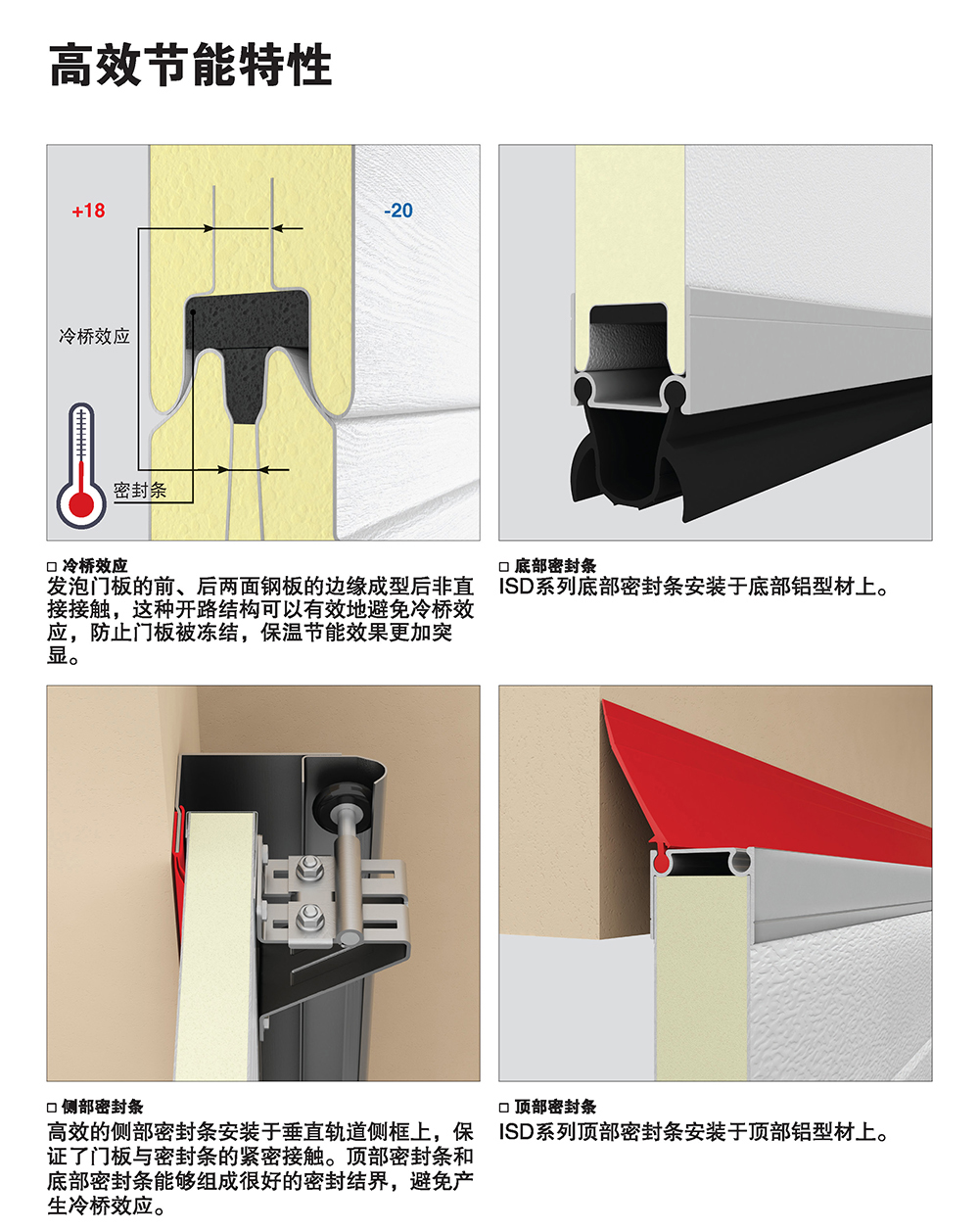 高效节能特性

+18

-20

冷桥效应

密封条

□ 冷桥效应
发泡门板的前、后两面钢板的边缘成型后非直接接触，这种开路结构可以有效地避免冷桥效应，防止门板被冻结，保温节能效果更加突显。

□ 底部密封条
ISD系列底部密封条安装于底部铝型材上。

□ 侧部密封条
高效的侧部密封条安装于垂直轨道侧框上，保证了门板与密封条的紧密接触。顶部密封条和底部密封条能够组成很好的密封结界，避免产生冷桥效应。

□ 顶部密封条
ISD系列顶部密封条安装于顶部铝型材上。